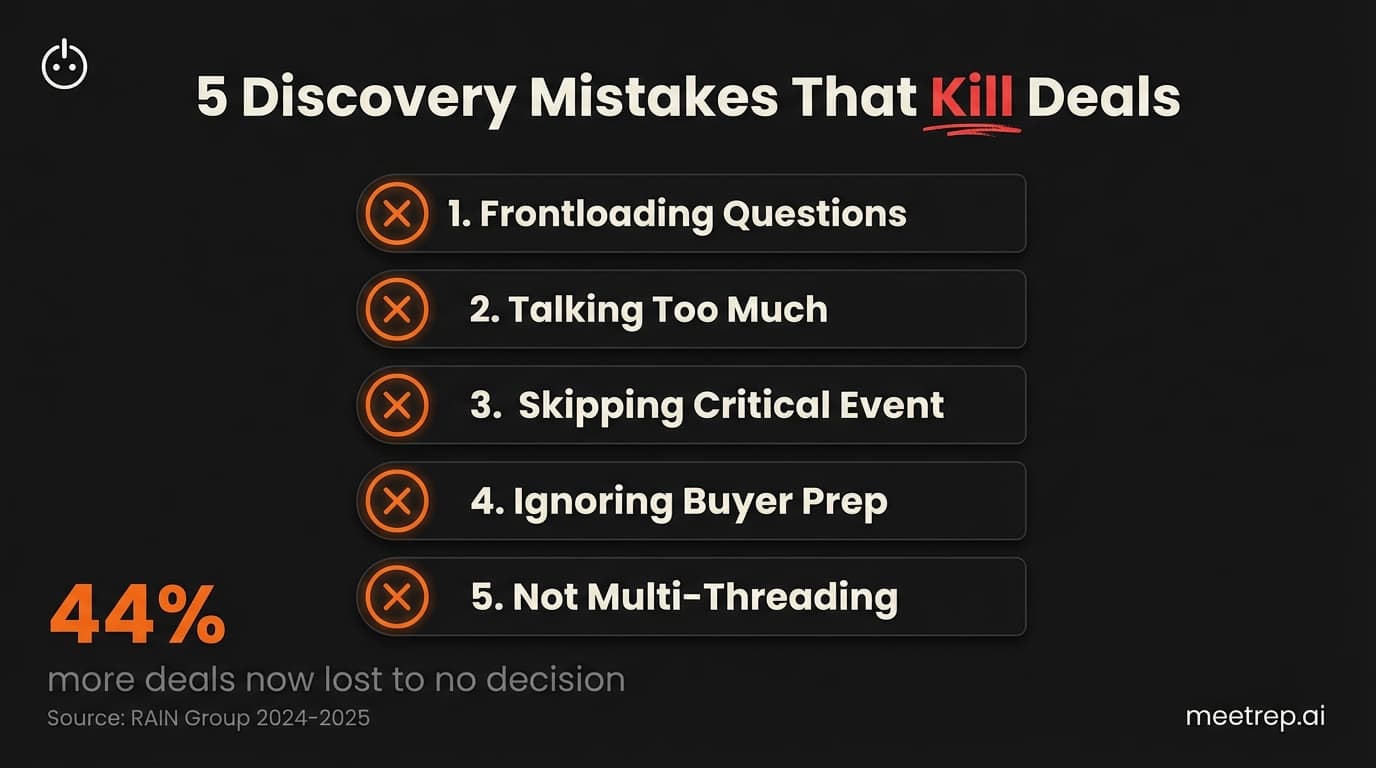 5 Discovery Mistakes That Kill Deals

1. Frontloading Questions

2. Talking Too Much

3. Skipping Critical Event

4. Ignoring Buyer Prep

5. Not Multi-Threading

44%
more deals now lost to no decision
Source: RAIN Group 2024-2025

meetrep.ai